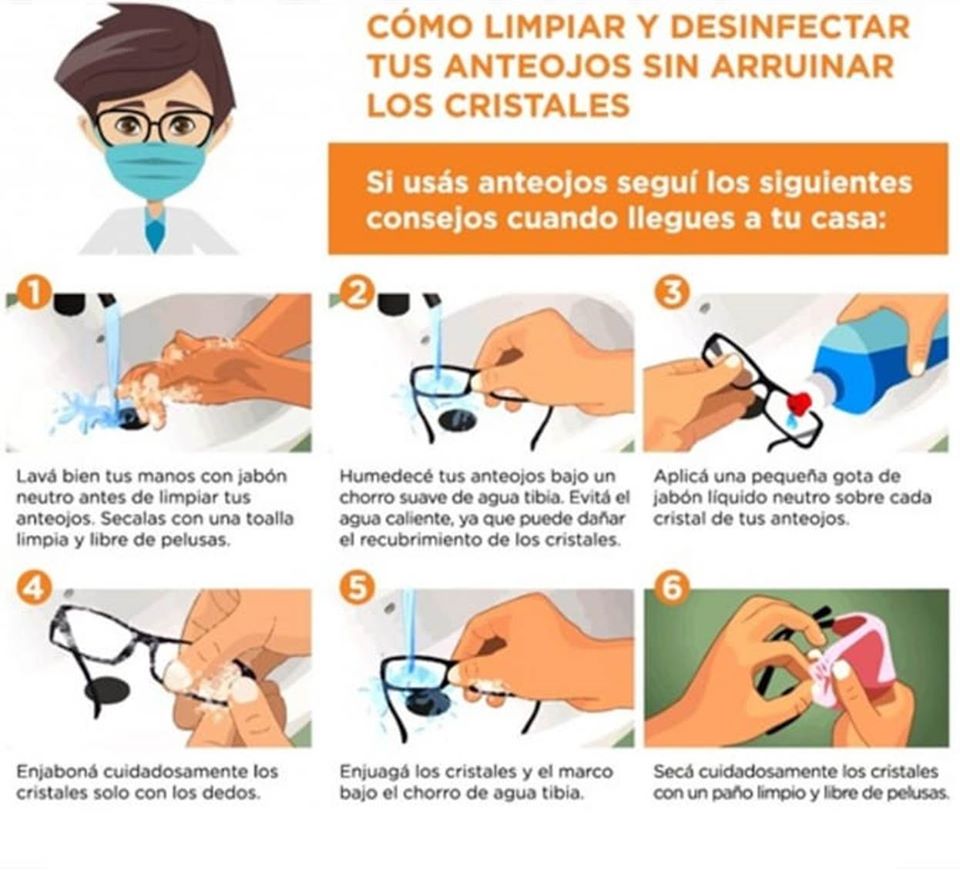 CÓMO LIMPIAR Y DESINFECTAR TUS ANTEOJOS SIN ARRUINAR LOS CRISTALES

Si usás anteojos seguí los siguientes consejos cuando llegues a tu casa:

1

Lavá bien tus manos con jabón neutro antes de limpiar tus anteojos. Secalas con una toalla limpia y libre de pelusas.

2

Humedecé tus anteojos bajo un chorro suave de agua tibia. Evitá el agua caliente, ya que puede dañar el recubrimiento de los cristales.

3

Aplicá una pequeña gota de jabón líquido neutro sobre cada cristal de tus anteojos.

4

Enjaboná cuidadosamente los cristales solo con los dedos.

5

Enjuagá los cristales y el marco bajo el chorro de agua tibia.

6

Secá cuidadosamente los cristales con un paño limpio y libre de pelusas.